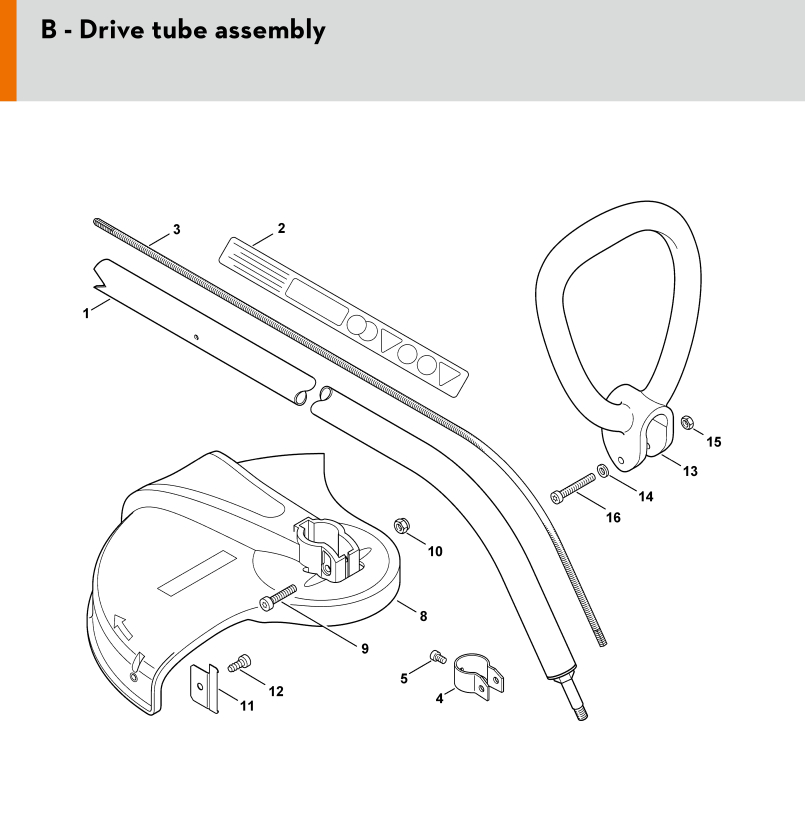 B - Drive tube assembly

3
2
1
15
13
14
16
10
8
9
5
4
12
11